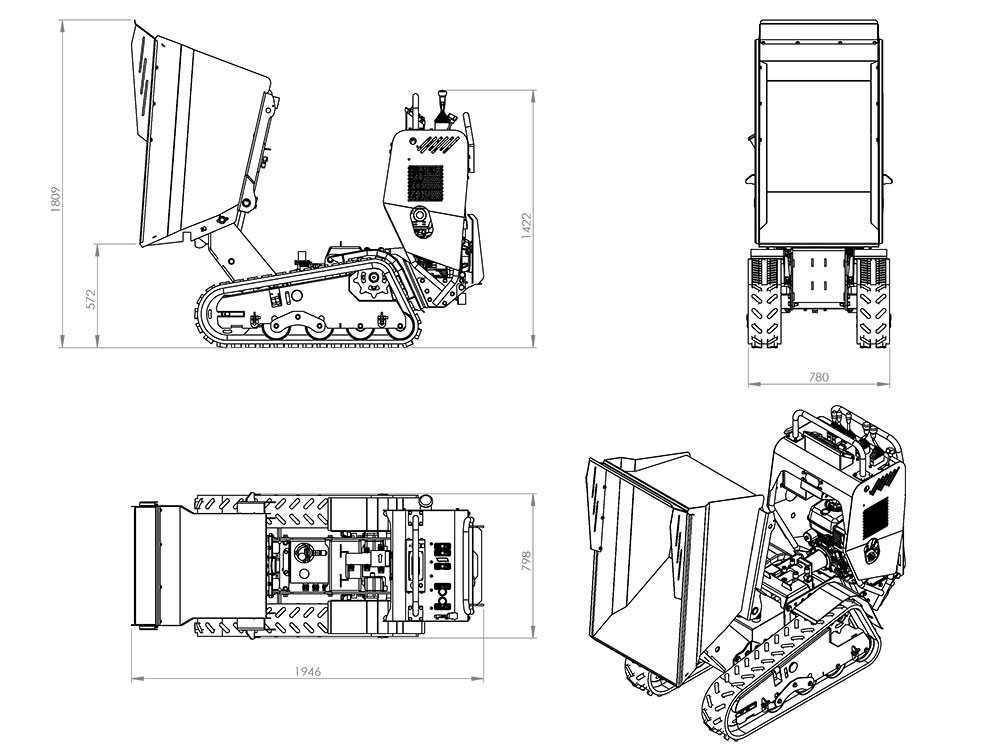 1809
572
1422
780
798
1946