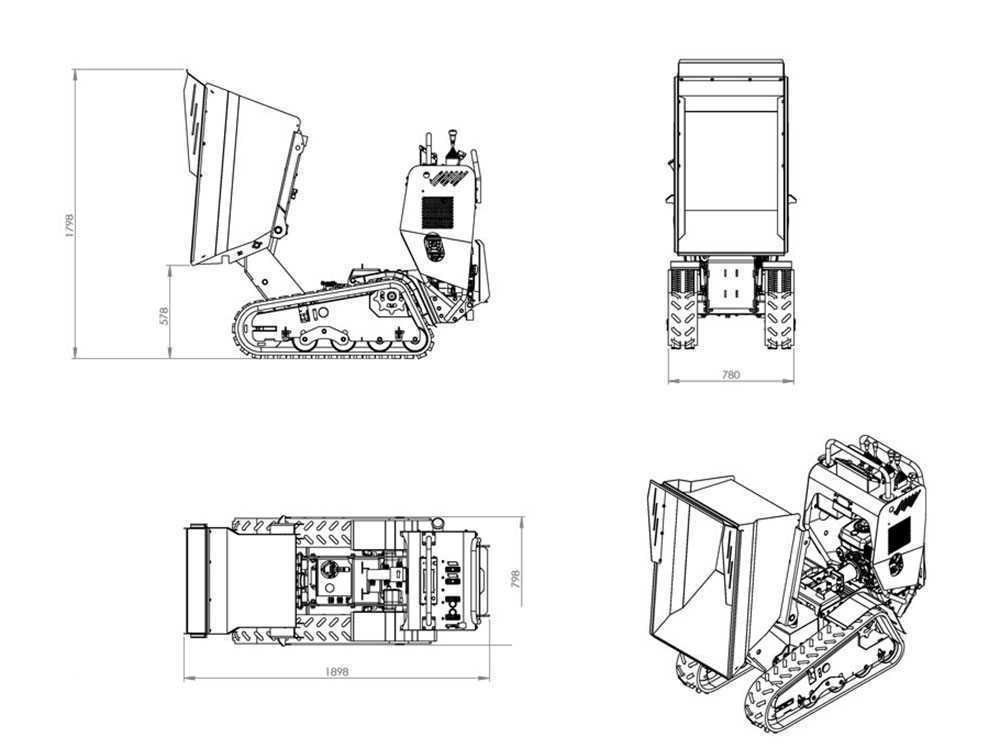 1798

578

780

798

1898