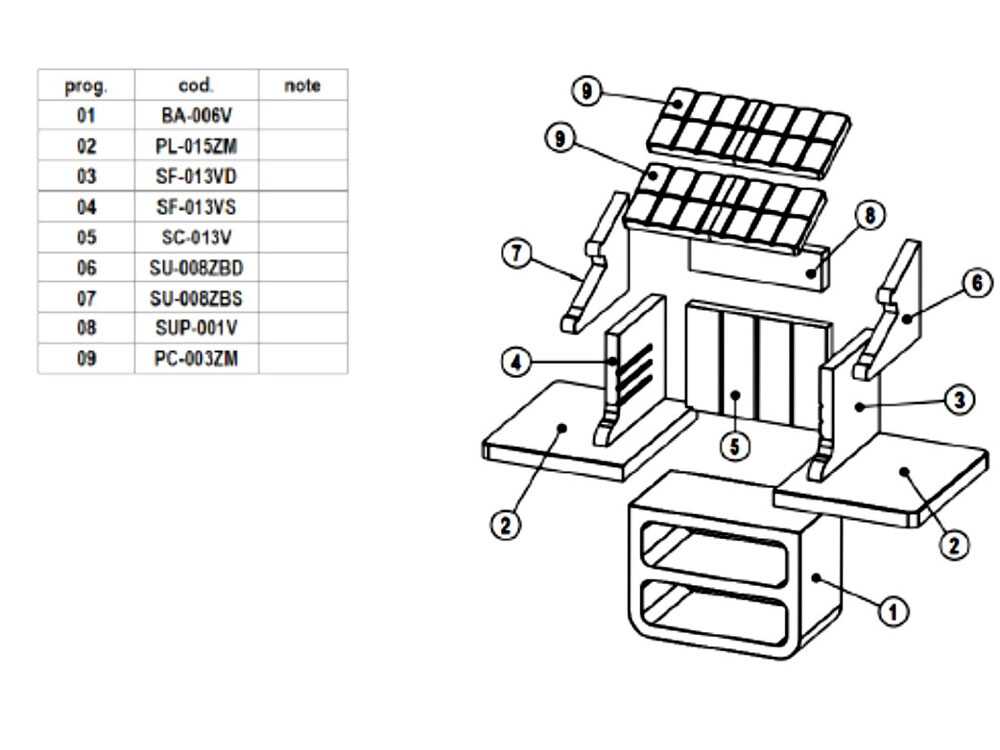 | prog. | cod. | note |
|---|---|---|
| 01 | BA-006V | |
| 02 | PL-015ZM | |
| 03 | SF-013VD | |
| 04 | SF-013VS | |
| 05 | SC-013V | |
| 06 | SU-008ZBD | |
| 07 | SU-008ZBS | |
| 08 | SUP-001V | |
| 09 | PC-003ZM | |

9
9
8
7
6
4
3
5
2
2
1