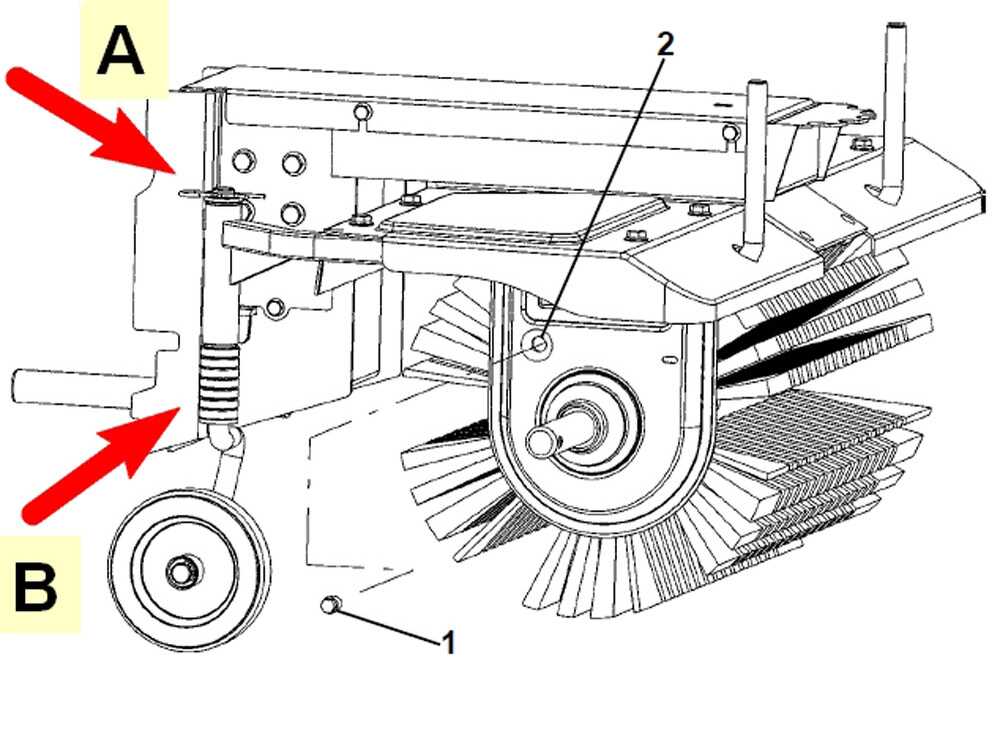 A
2
B
1