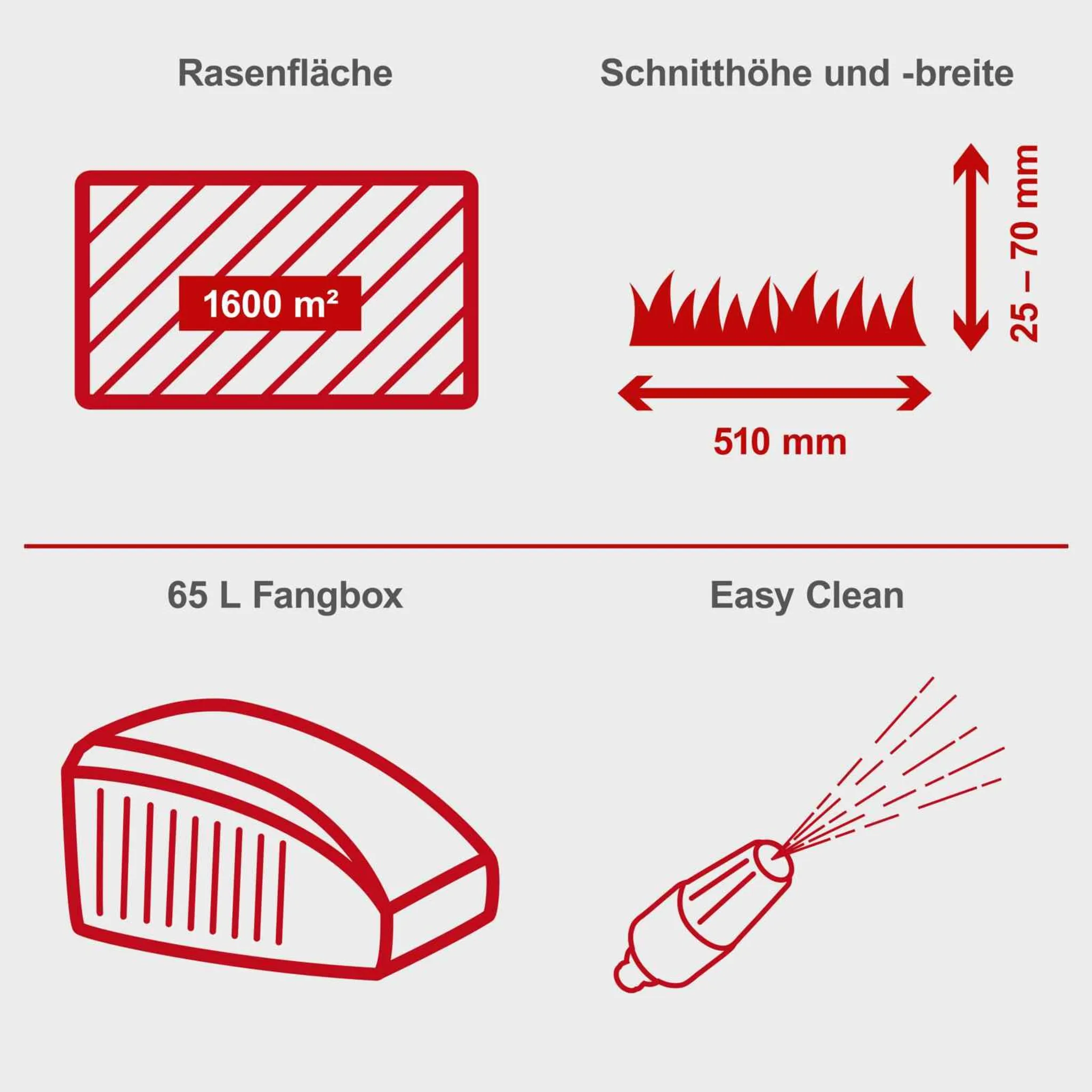 Rasenfläche

1600 m²

Schnitthöhe und -breite

25 – 70 mm

510 mm

65 L Fangbox

Easy Clean